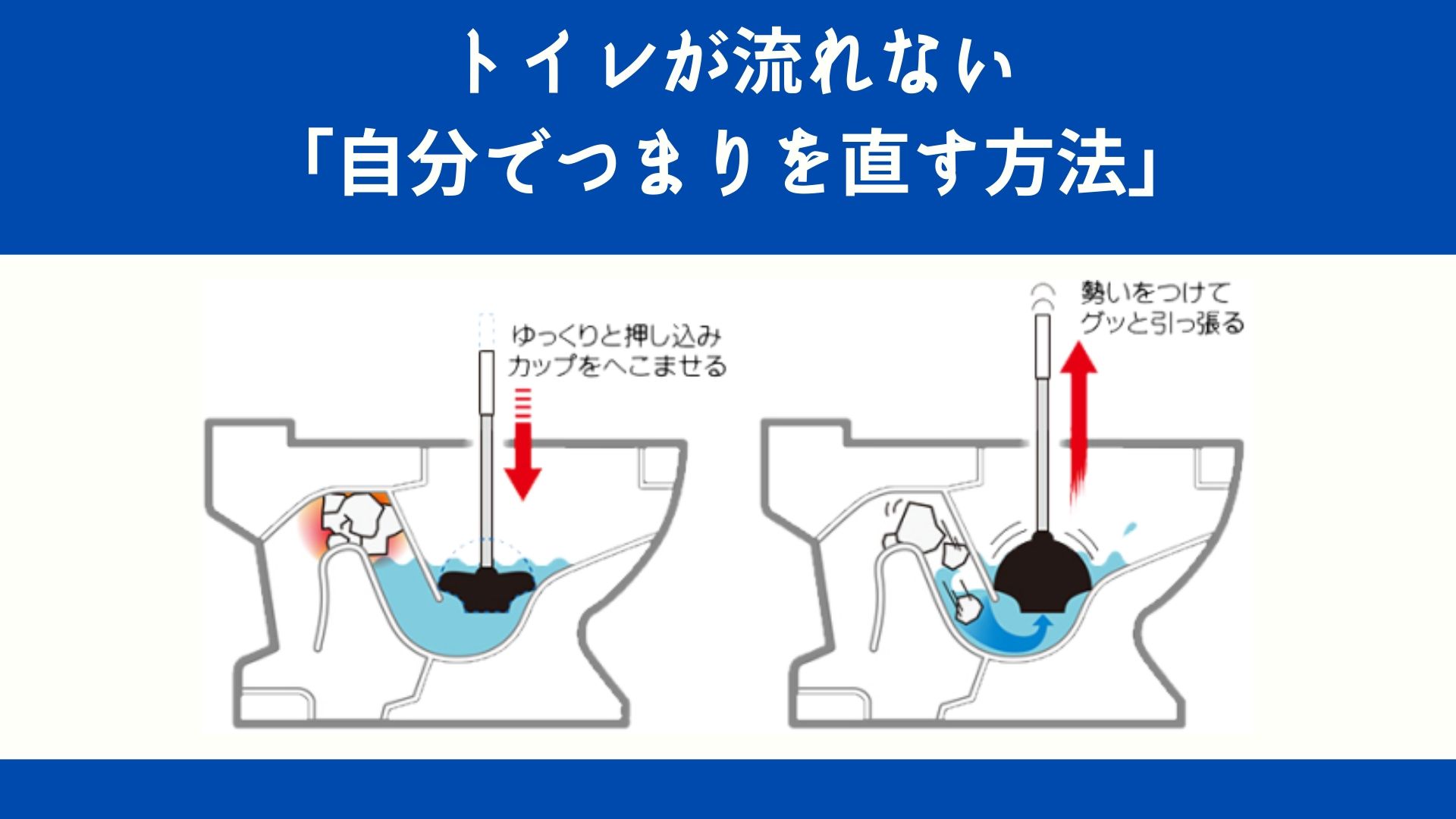 トイレが流れない
「自分でつまりを直す方法」

ゆっくりと押し込み
カップをへこませる

勢いをつけて
グッと引っ張る